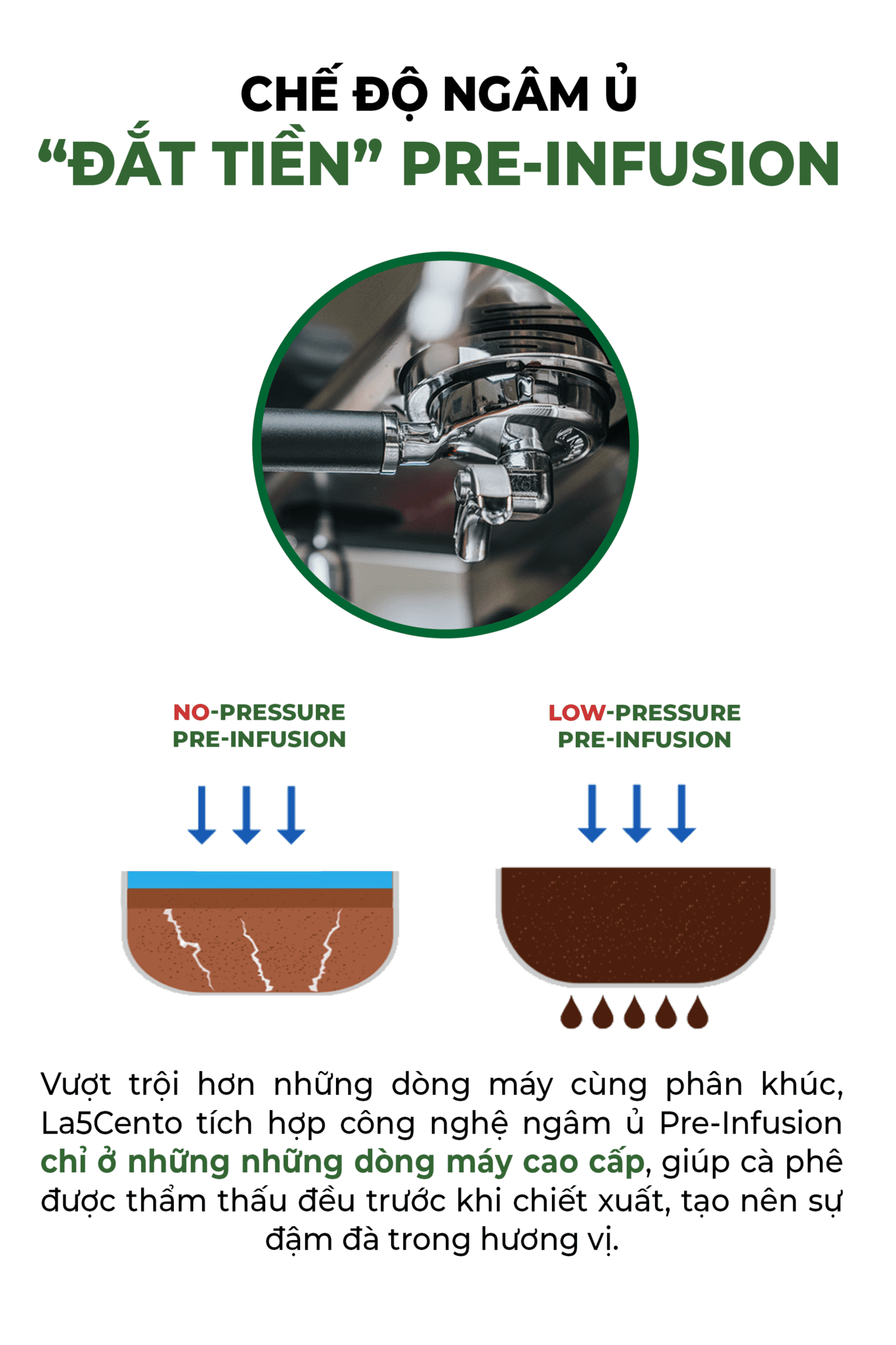 CHẾ ĐỘ NGÂM Ủ
“ĐẮT TIỀN” PRE-INFUSION

NO-PRESSURE PRE-INFUSION

LOW-PRESSURE PRE-INFUSION

Vượt trội hơn những dòng máy cùng phân khúc, La5Cento tích hợp công nghệ ngâm ủ Pre-Infusion chỉ ở những những dòng máy cao cấp, giúp cà phê được thẩm thấu đều trước khi chiết xuất, tạo nên sự đậm đà trong hương vị.